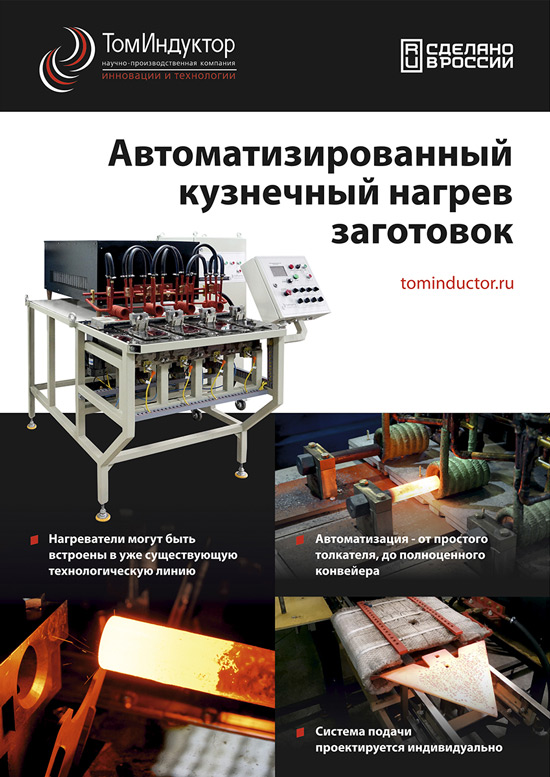 ТомИндуктор
научно-производственная компания
инновации и технологии

RU СДЕЛАНО В РОССИИ

Автоматизированный кузнечный нагрев заготовок

tominductor.ru

Нагреватели могут быть встроены в уже существующую технологическую линию

Автоматизация - от простого толкателя, до полноценного конвейера

Система подачи проектируется индивидуально